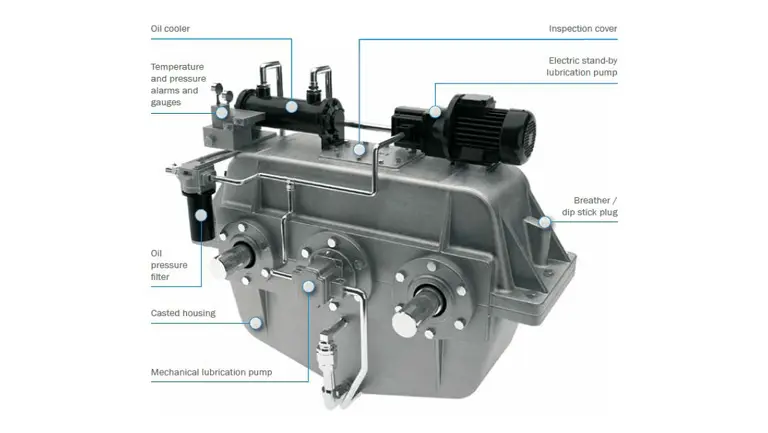 Oil cooler

Temperature and pressure alarms and gauges

Oil pressure filter

Casted housing

Mechanical lubrication pump

Inspection cover

Electric stand-by lubrication pump

Breather / dip stick plug